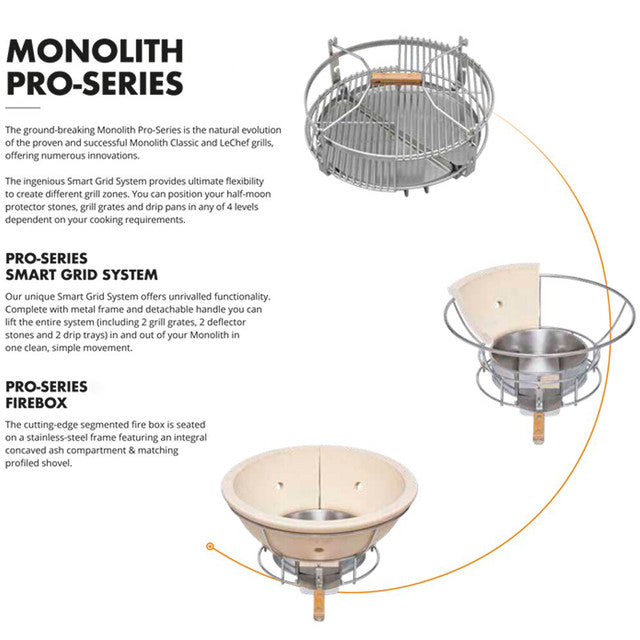 MONOLITH PRO-SERIES

The ground-breaking Monolith Pro-Series is the natural evolution of the proven and successful Monolith Classic and LeChef grills, offering numerous innovations.

The ingenious Smart Grid System provides ultimate flexibility to create different grill zones. You can position your half-moon protector stones, grill grates and drip pans in any of 4 levels dependent on your cooking requirements.

PRO-SERIES SMART GRID SYSTEM

Our unique Smart Grid System offers unrivalled functionality. Complete with metal frame and detachable handle you can lift the entire system (including 2 grill grates, 2 deflector stones and 2 drip trays) in and out of your Monolith in one clean, simple movement.

PRO-SERIES FIREBOX

The cutting-edge segmented fire box is seated on a stainless-steel frame featuring an integral concaved ash compartment & matching profiled shovel.