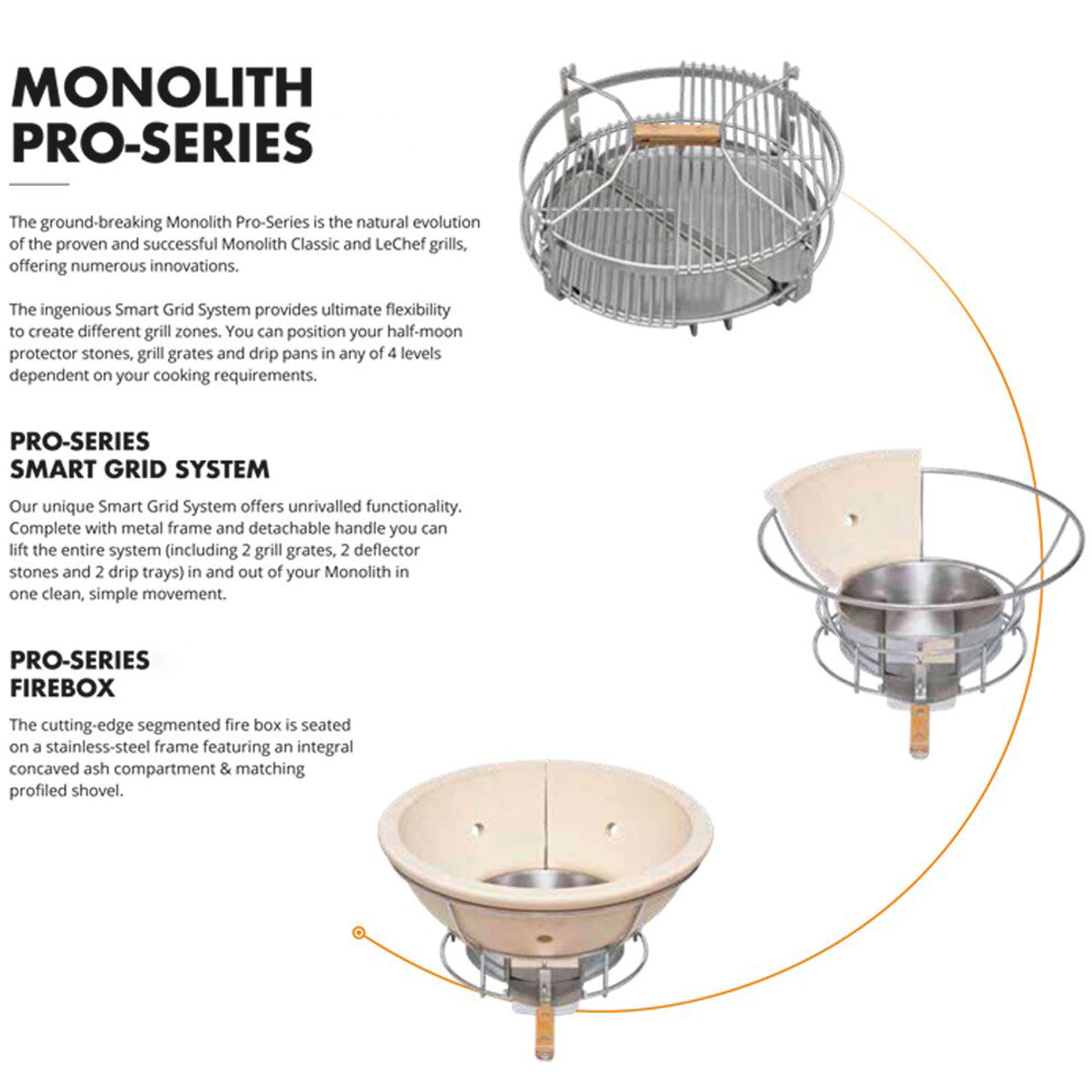 MONOLITH PRO-SERIES

The ground-breaking Monolith Pro-Series is the natural evolution of the proven and successful Monolith Classic and LeChef grills, offering numerous innovations.

The ingenious Smart Grid System provides ultimate flexibility to create different grill zones. You can position your half-moon protector stones, grill grates and drip pans in any of 4 levels dependent on your cooking requirements.

PRO-SERIES SMART GRID SYSTEM

Our unique Smart Grid System offers unrivalled functionality. Complete with metal frame and detachable handle you can lift the entire system (including 2 grill grates, 2 deflector stones and 2 drip trays) in and out of your Monolith in one clean, simple movement.

PRO-SERIES FIREBOX

The cutting-edge segmented fire box is seated on a stainless-steel frame featuring an integral concaved ash compartment & matching profiled shovel.